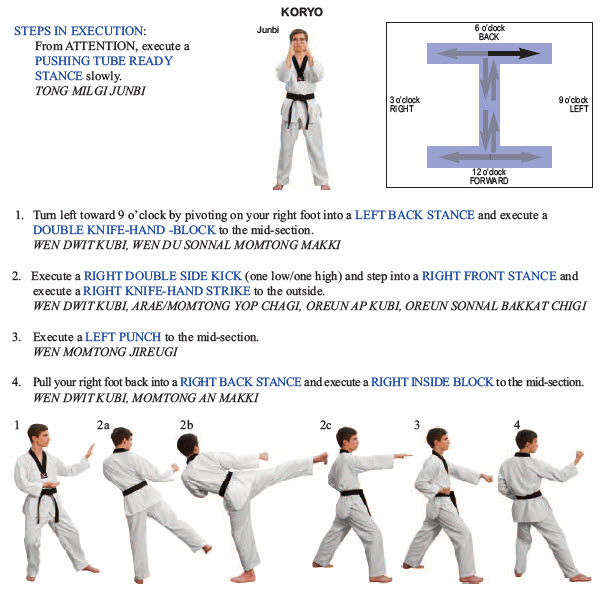 KORYO

STEPS IN EXECUTION:
From ATTENTION, execute a PUSHING TUBE READY STANCE slowly.
TONG MILGI JUNBI

Junbi

6 o'clock
BACK

3 o'clock
RIGHT

9 o'clock
LEFT

12 o'clock
FORWARD

1. Turn left toward 9 o'clock by pivoting on your right foot into a LEFT BACK STANCE and execute a DOUBLE KNIFE-HAND -BLOCK to the mid-section.
WEN DWIT KUBI, WEN DU SONNAL MOMTONG MAKKI

2. Execute a RIGHT DOUBLE SIDE KICK (one low/one high) and step into a RIGHT FRONT STANCE and execute a RIGHT KNIFE-HAND STRIKE to the outside.
WEN DWIT KUBI, ARAE/MOMTONG YOP CHAGI, OREUN AP KUBI, OREUN SONNAL BAKKAT CHIGI

3. Execute a LEFT PUNCH to the mid-section.
WEN MOMTONG JIREUGI

4. Pull your right foot back into a RIGHT BACK STANCE and execute a RIGHT INSIDE BLOCK to the mid-section.
WEN DWIT KUBI, MOMTONG AN MAKKI

1

2a

2b

2c

3

4